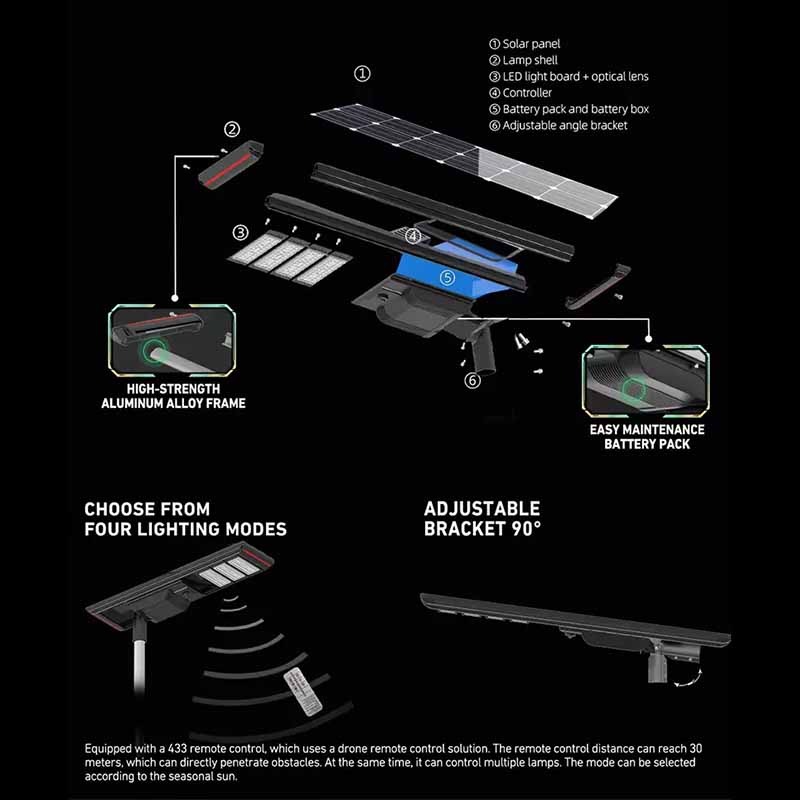 ① Solar panel
② Lamp shell
③ LED light board + optical lens
④ Controller
⑤ Battery pack and battery box
⑥ Adjustable angle bracket

①

②

③

④

⑤

⑥

HIGH-STRENGTH ALUMINUM ALLOY FRAME

EASY MAINTENANCE BATTERY PACK

CHOOSE FROM FOUR LIGHTING MODES

ADJUSTABLE BRACKET 90°

Equipped with a 433 remote control, which uses a drone remote control solution. The remote control distance can reach 30 meters, which can directly penetrate obstacles. At the same time, it can control multiple lamps. The mode can be selected according to the seasonal sun.