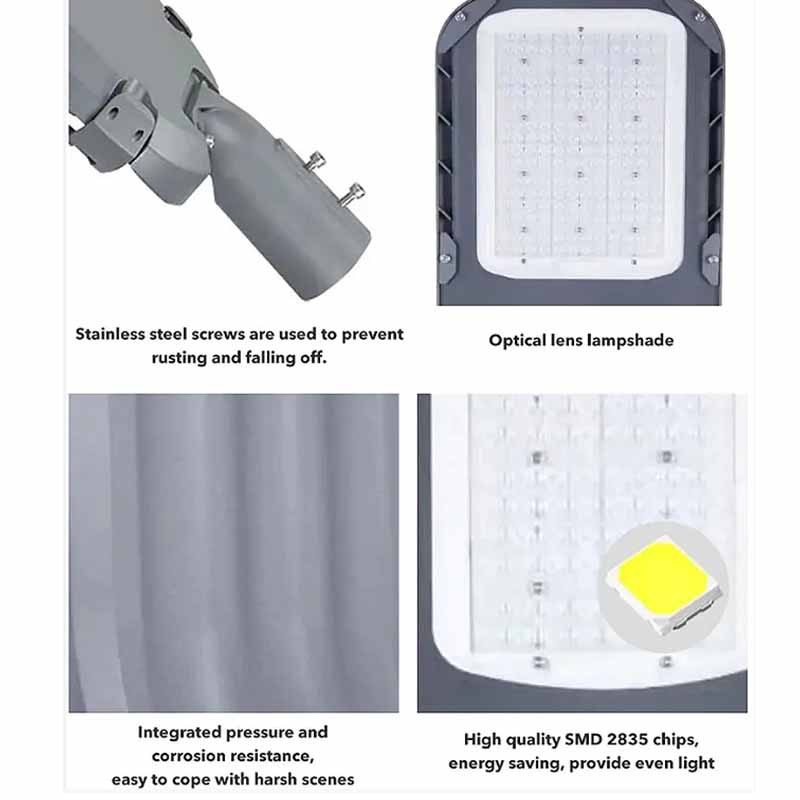 Stainless steel screws are used to prevent rusting and falling off.

Optical lens lampshade

Integrated pressure and corrosion resistance, easy to cope with harsh scenes

High quality SMD 2835 chips, energy saving, provide even light