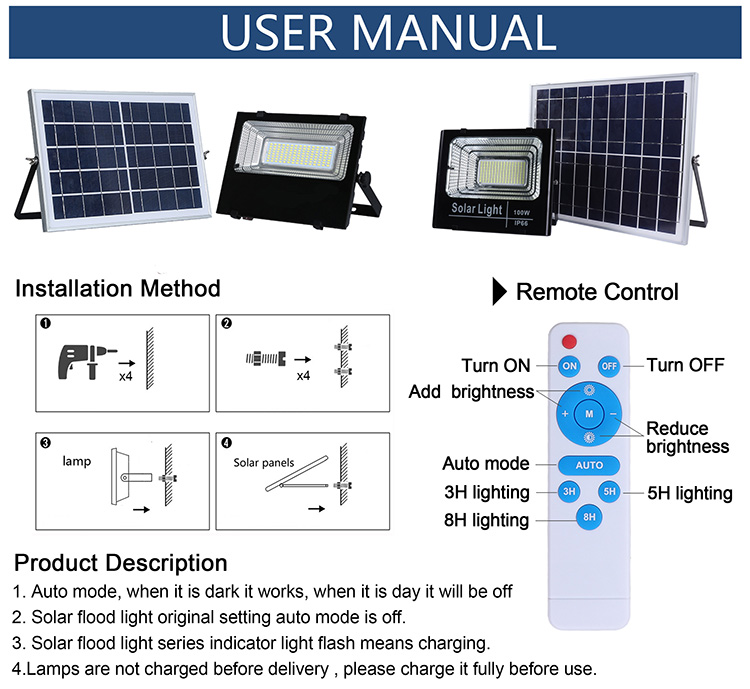 USER MANUAL

Solar Light
100W
IP66

Installation Method

❶
x4

❷
x4

❸
lamp

❹
Solar panels

Remote Control

Turn ON
ON
OFF
Turn OFF
Add brightness
+
M
−
Reduce brightness
Auto mode
AUTO
3H lighting
3H
5H
5H lighting
8H lighting
8H

Product Description
1. Auto mode, when it is dark it works, when it is day it will be off
2. Solar flood light original setting auto mode is off.
3. Solar flood light series indicator light flash means charging.
4.Lamps are not charged before delivery , please charge it fully before use.