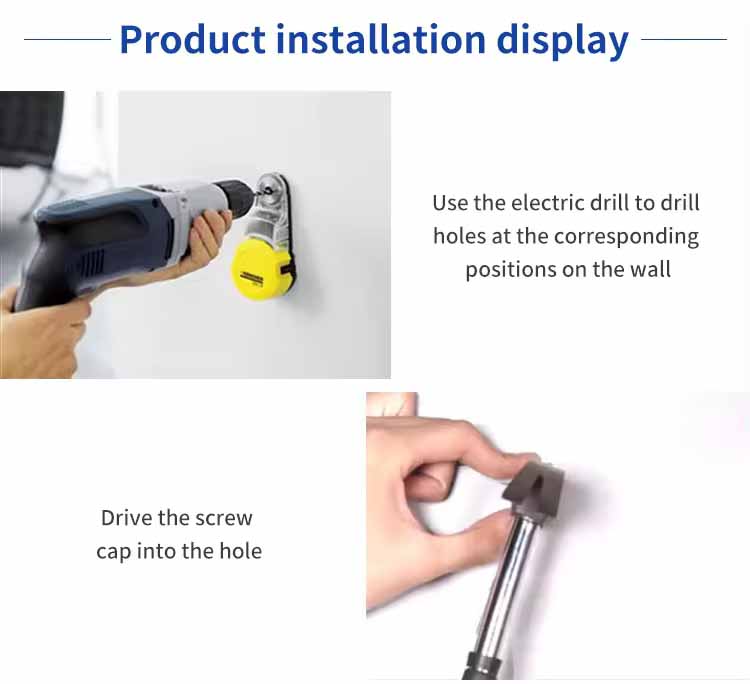 Product installation display

Use the electric drill to drill holes at the corresponding positions on the wall

Drive the screw cap into the hole