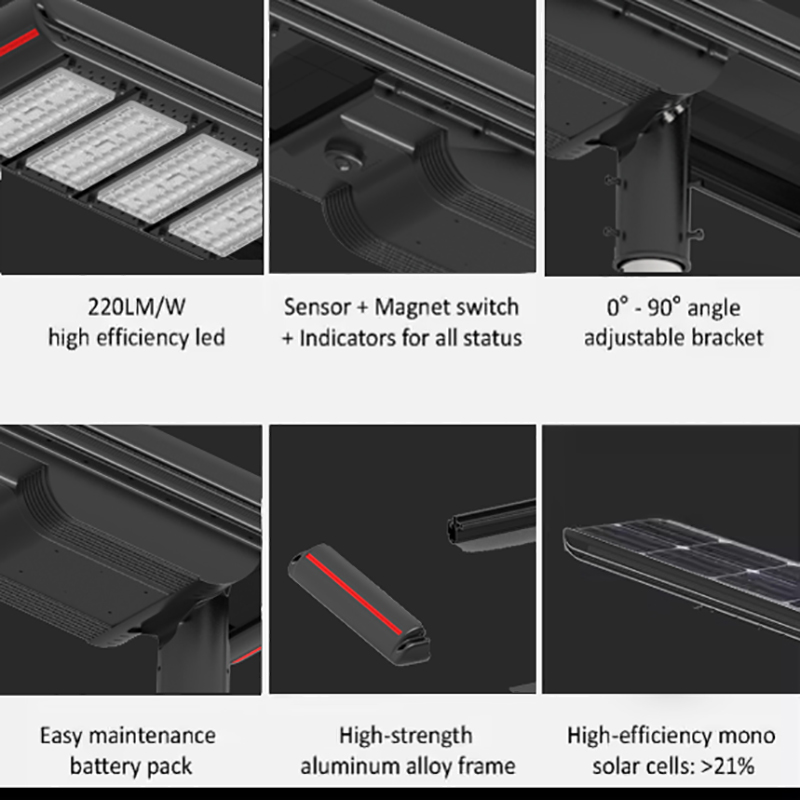 220LM/W
high efficiency led

Sensor + Magnet switch
+ Indicators for all status

0° - 90° angle
adjustable bracket

Easy maintenance
battery pack

High-strength
aluminum alloy frame

High-efficiency mono
solar cells: >21%