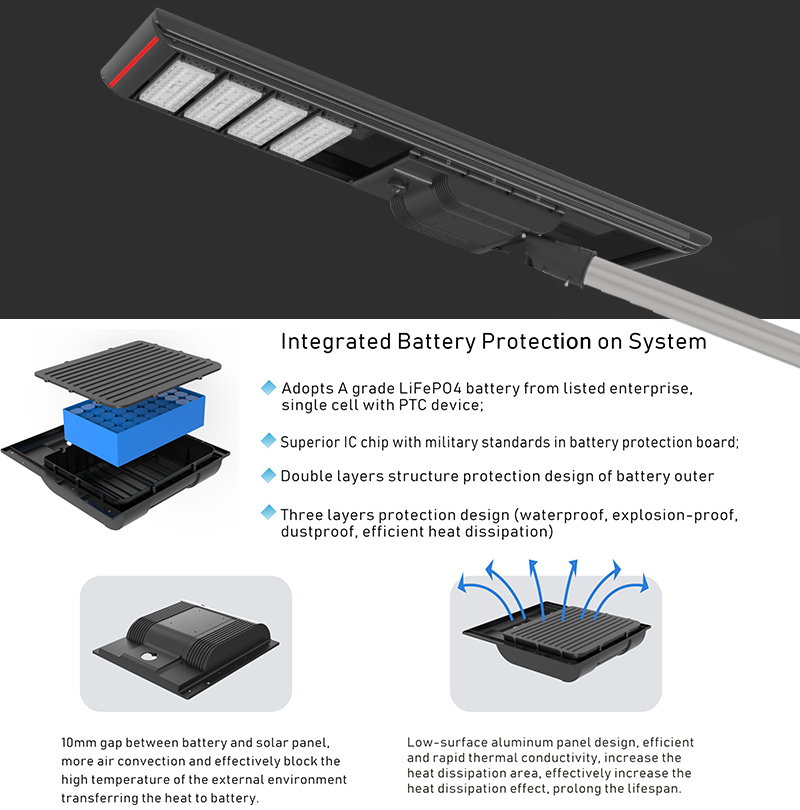 Integrated Battery Protection on System

Adopts A grade LiFePO4 battery from listed enterprise, single cell with PTC device;

Superior IC chip with military standards in battery protection board;

Double layers structure protection design of battery outer

Three layers protection design (waterproof, explosion-proof, dustproof, efficient heat dissipation)

10mm gap between battery and solar panel, more air convection and effectively block the high temperature of the external environment transferring the heat to battery.

Low-surface aluminum panel design, efficient and rapid thermal conductivity, increase the heat dissipation area, effectively increase the heat dissipation effect, prolong the lifespan.